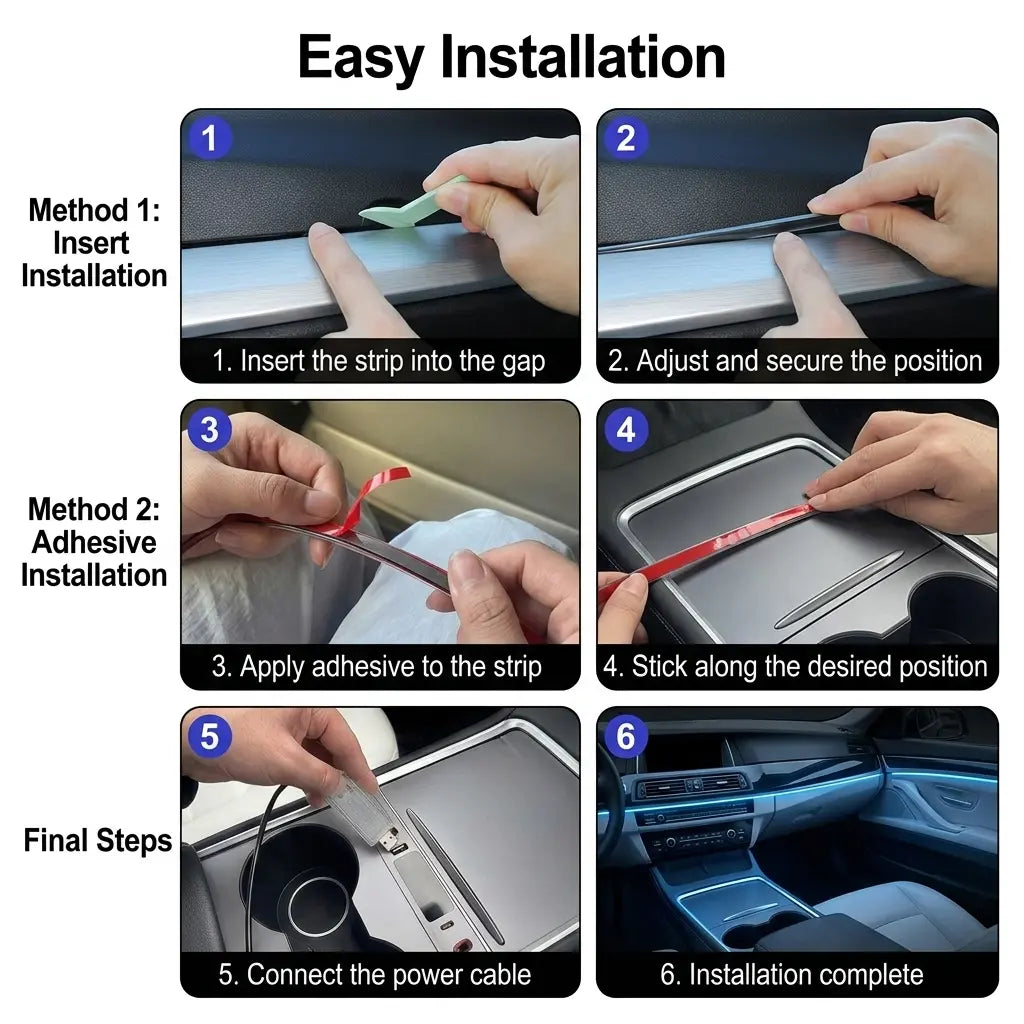 Easy Installation

Method 1: Insert Installation

1

1. Insert the strip into the gap

2

2. Adjust and secure the position

Method 2: Adhesive Installation

3

3. Apply adhesive to the strip

4

4. Stick along the desired position

Final Steps

5

5. Connect the power cable

6

6. Installation complete